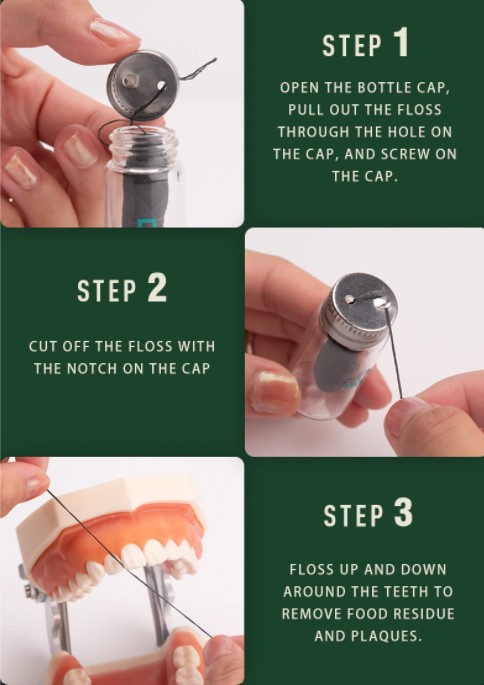 STEP 1

OPEN THE BOTTLE CAP, PULL OUT THE FLOSS THROUGH THE HOLE ON THE CAP, AND SCREW ON THE CAP.

STEP 2

CUT OFF THE FLOSS WITH THE NOTCH ON THE CAP

STEP 3

FLOSS UP AND DOWN AROUND THE TEETH TO REMOVE FOOD RESIDUE AND PLAQUES.