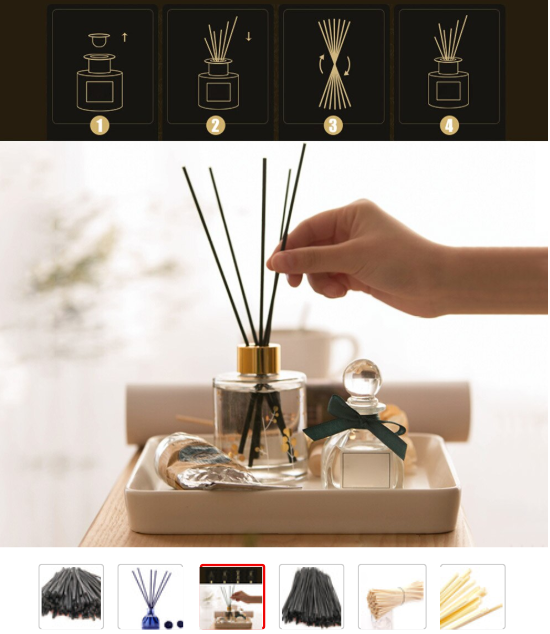 1
2
3
4