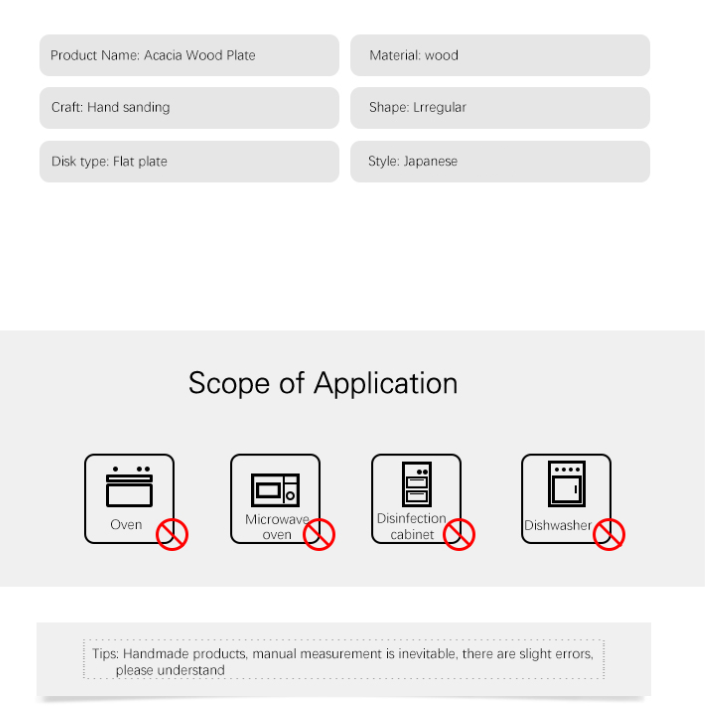 Product Name: Acacia Wood Plate

Material: wood

Craft: Hand sanding

Shape: Lrregular

Disk type: Flat plate

Style: Japanese

Scope of Application

Oven

Microwave oven

Disinfection cabinet

Dishwasher

Tips: Handmade products, manual measurement is inevitable, there are slight errors, please understand